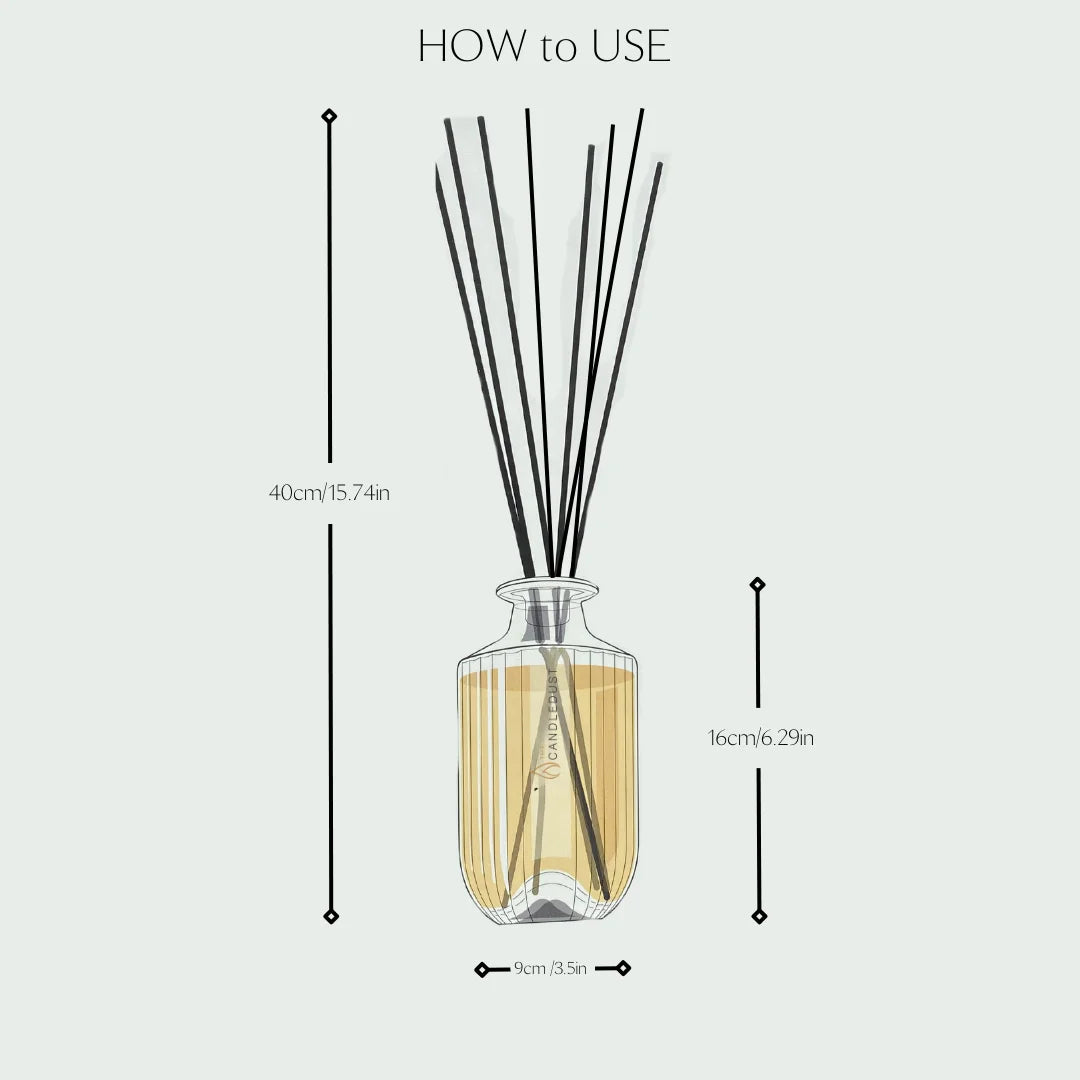 HOW to USE

40cm/15.74in

CANDLEDUST

16cm/6.29in

9cm /3.5in